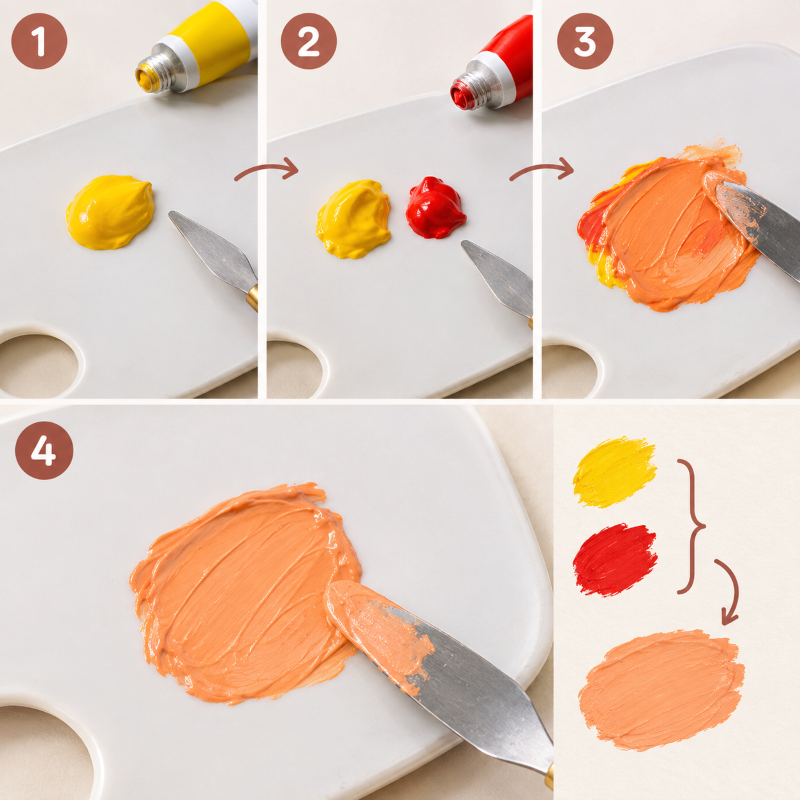 1

2

3

4